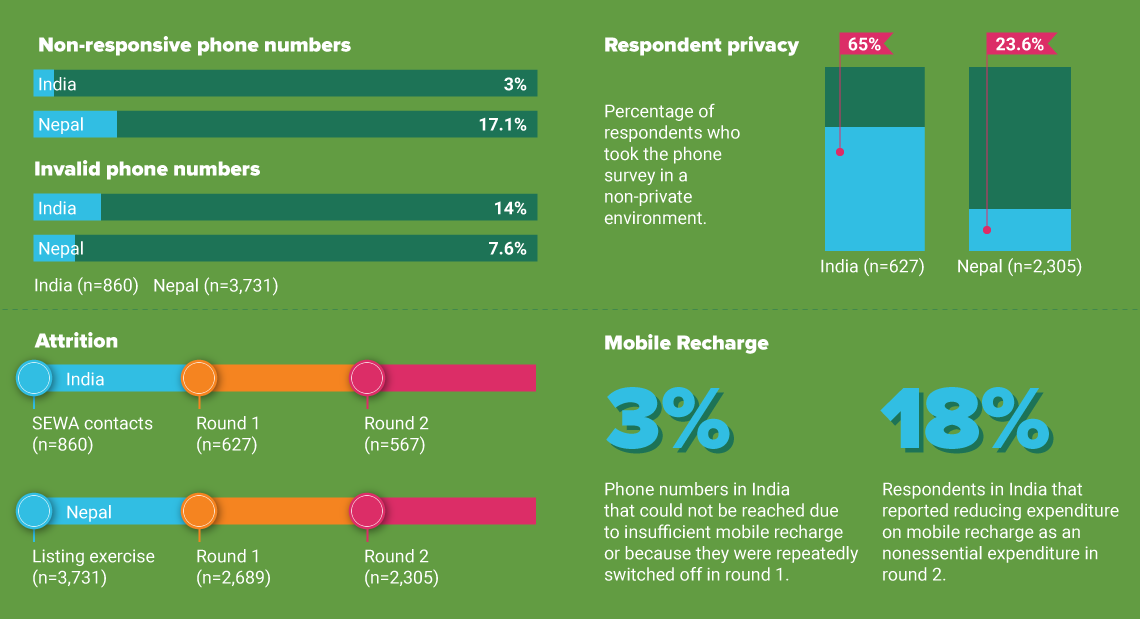 Non-responsive phone numbers

India 3%

Nepal 17.1%

Invalid phone numbers

India 14%

Nepal 7.6%

India (n=860) Nepal (n=3,731)

Respondent privacy

Percentage of respondents who took the phone survey in a non-private environment.

65%

23.6%

India (n=627)

Nepal (n=2,305)

Attrition

India

SEWA contacts (n=860)

Round 1 (n=627)

Round 2 (n=567)

Nepal

Listing exercise (n=3,731)

Round 1 (n=2,689)

Round 2 (n=2,305)

Mobile Recharge

3%

Phone numbers in India that could not be reached due to insufficient mobile recharge or because they were repeatedly switched off in round 1.

18%

Respondents in India that reported reducing expenditure on mobile recharge as an nonessential expenditure in round 2.